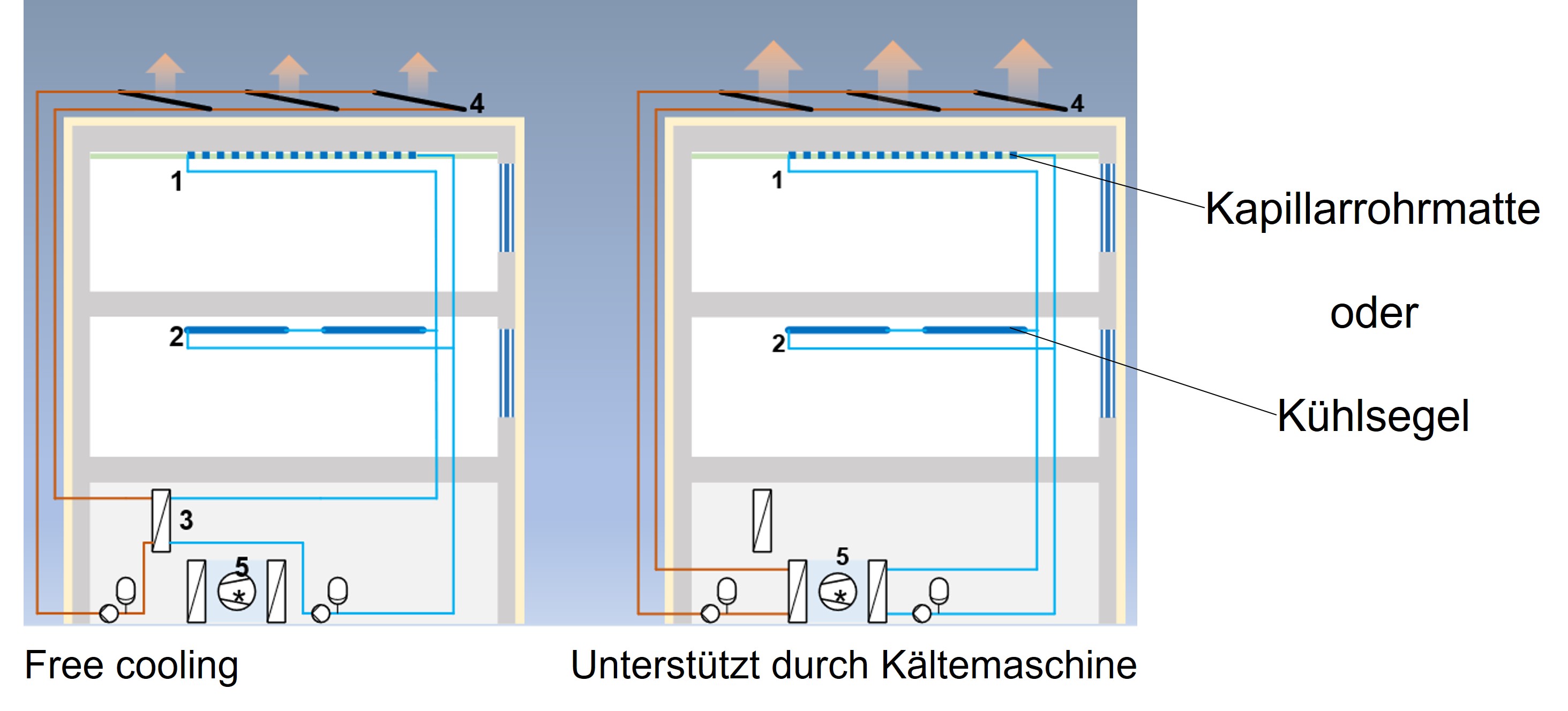 4
1
2
3
5

4
1
2
5

Kapillarrohrmatte

oder

Kühlsegel

Free cooling

Unterstützt durch Kältemaschine