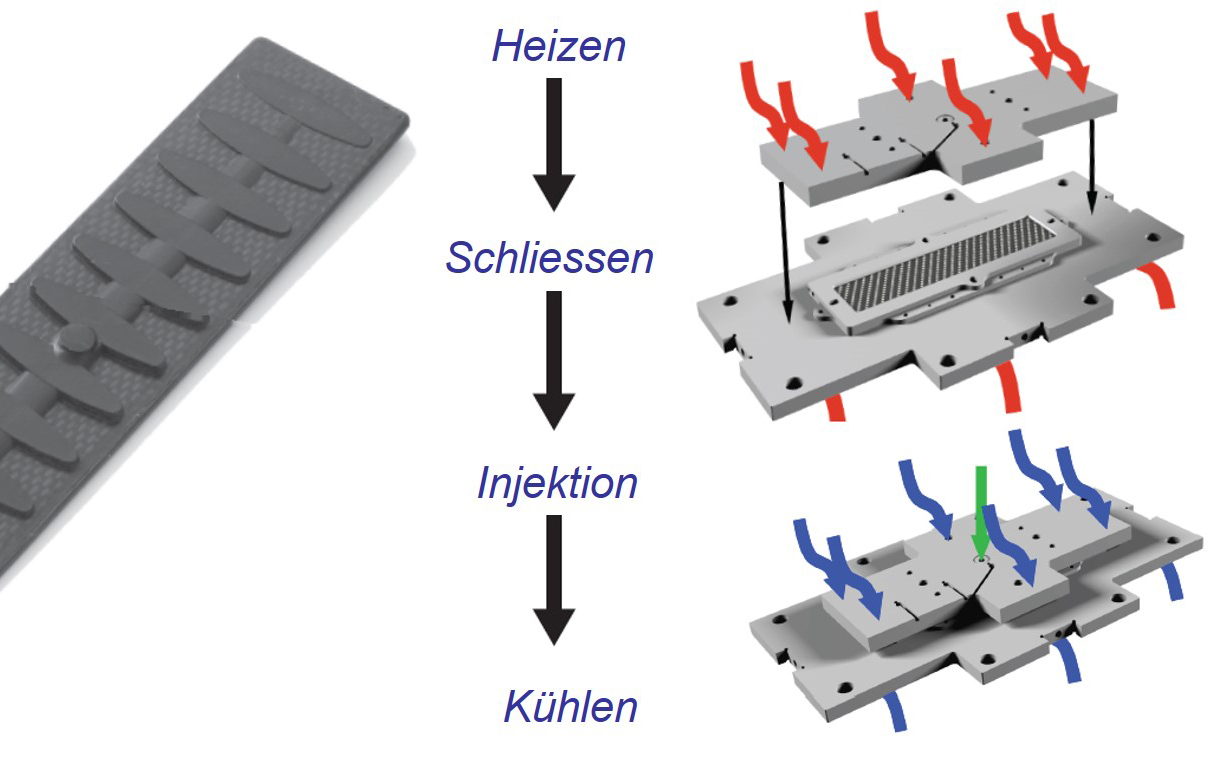 Heizen

Schliessen

Injektion

Kühlen