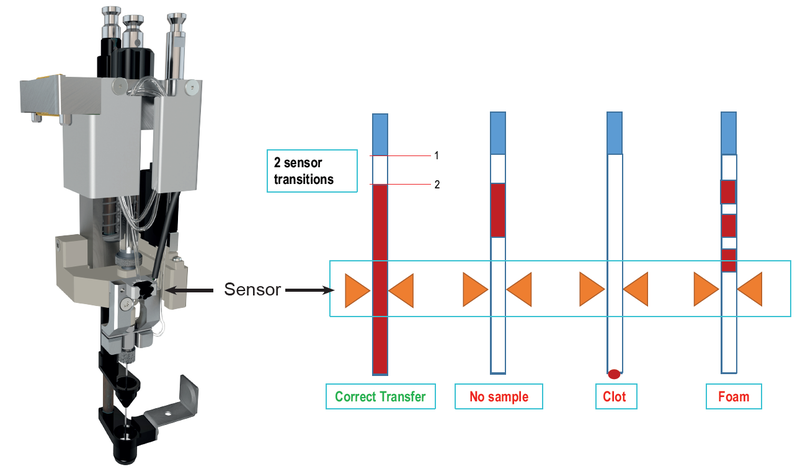 2 sensor transitions

1

2

Sensor

Correct Transfer

No sample

Clot

Foam