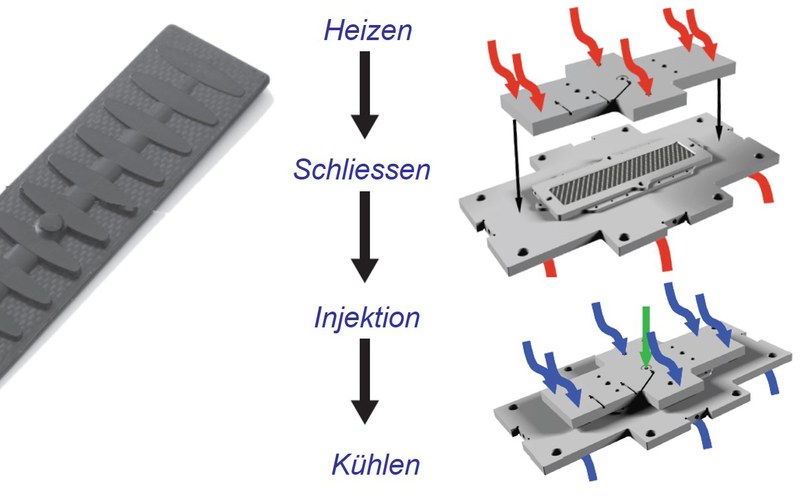 Heizen

Schliessen

Injektion

Kühlen