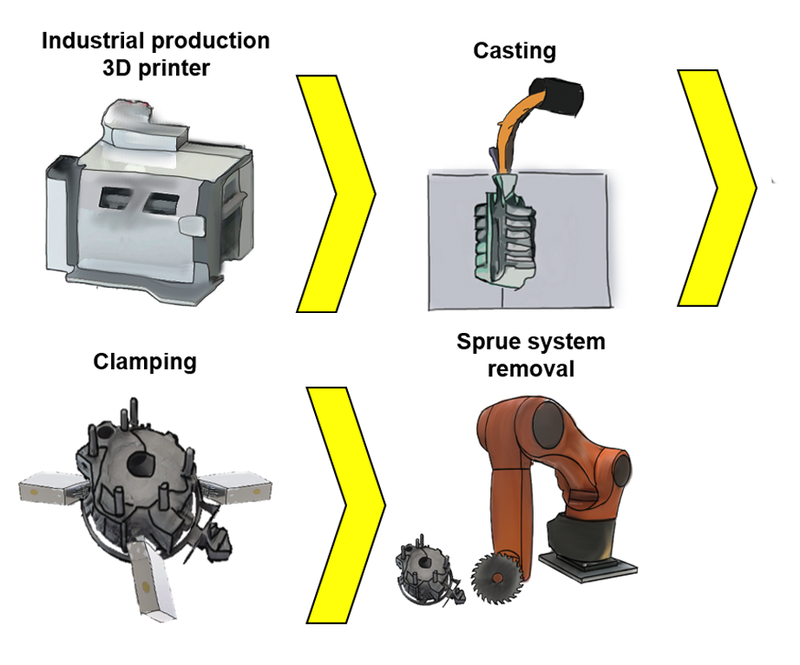 Industrial production 3D printer

Casting

Clamping

Sprue system removal