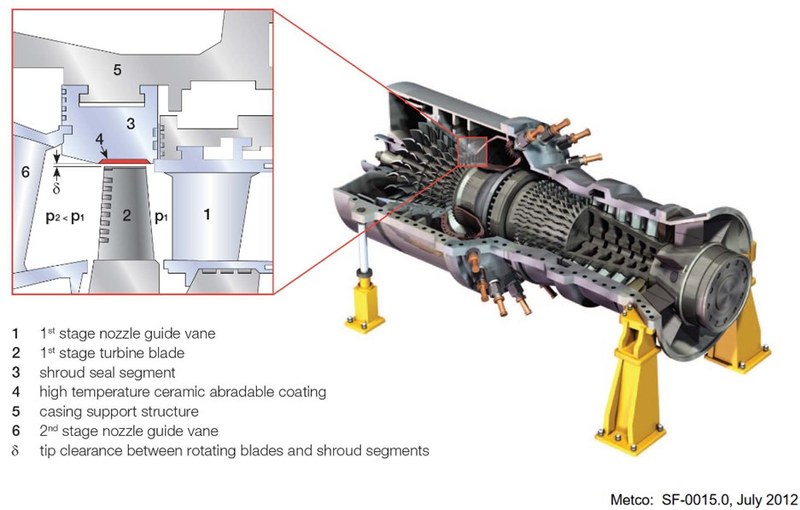 5

3

4

6

$\delta$

$p_2 < p_1$

2

$p_1$

1

1 $1^{st}$ stage nozzle guide vane
2 $1^{st}$ stage turbine blade
3 shroud seal segment
4 high temperature ceramic abradable coating
5 casing support structure
6 $2^{nd}$ stage nozzle guide vane
$\delta$ tip clearance between rotating blades and shroud segments

Metco: SF-0015.0, July 2012