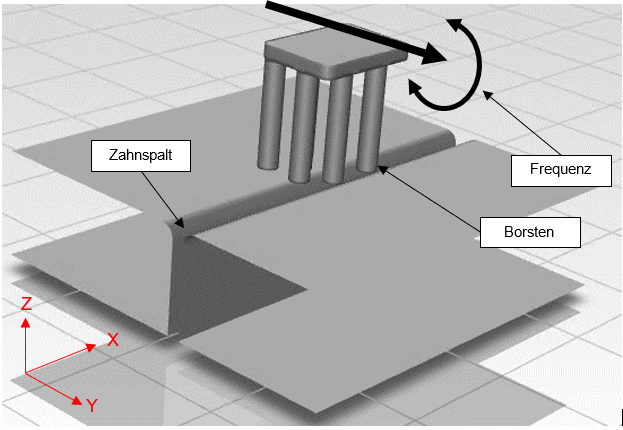 Zahnspalt

Frequenz

Borsten

Z

X

Y