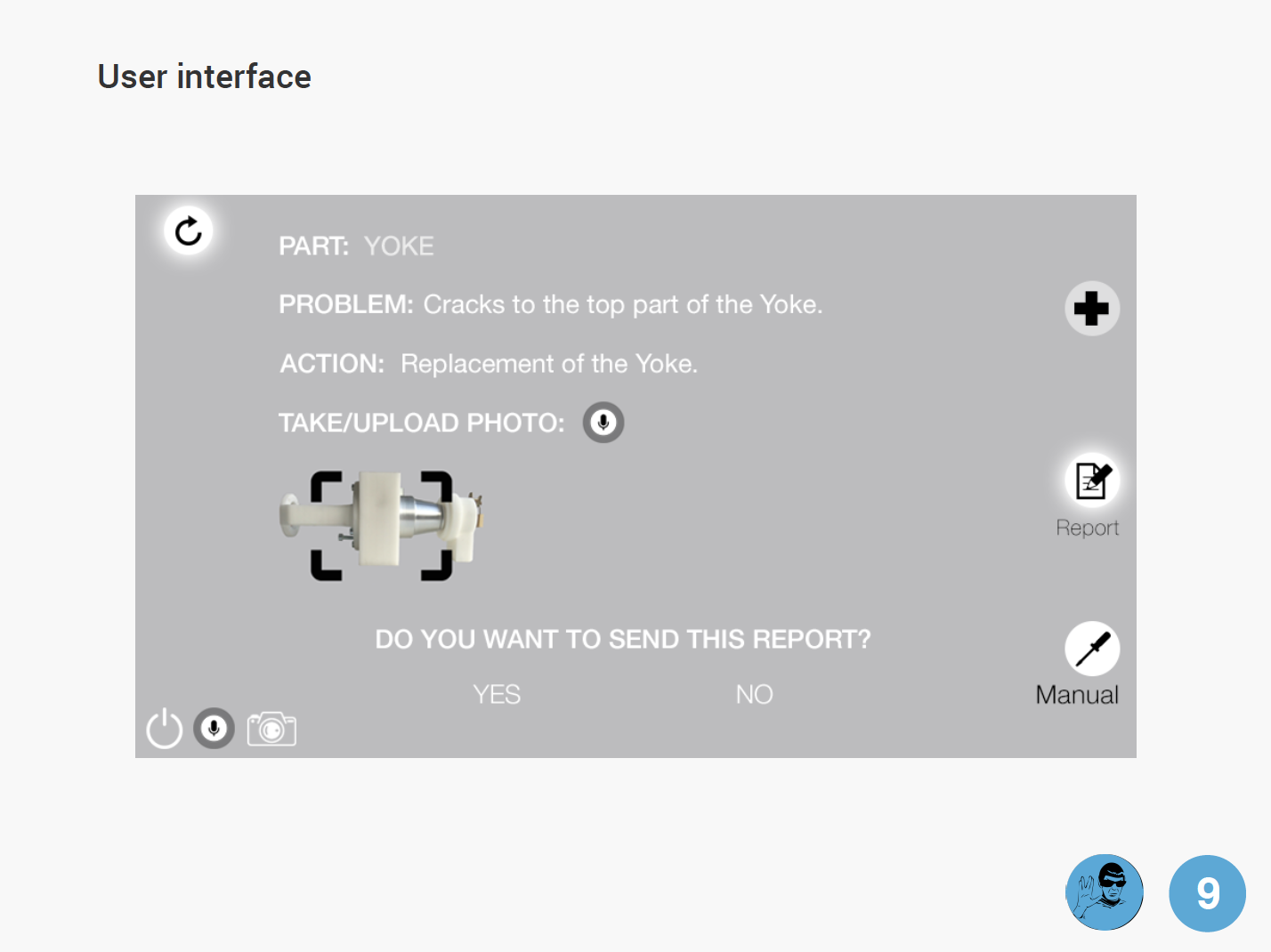 User interface

PART: YOKE

PROBLEM: Cracks to the top part of the Yoke.

ACTION: Replacement of the Yoke.

TAKE/UPLOAD PHOTO:

Report

DO YOU WANT TO SEND THIS REPORT?

YES NO

Manual

9