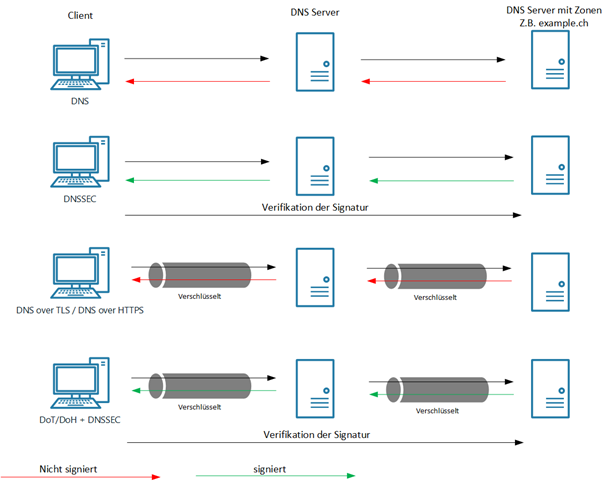 Client

DNS Server

DNS Server mit Zonen
Z.B. example.ch

DNS

DNSSEC

Verifikation der Signatur

Verschlüsselt

Verschlüsselt

DNS over TLS / DNS over HTTPS

Verschlüsselt

Verschlüsselt

DoT/DoH + DNSSEC

Verifikation der Signatur

Nicht signiert

signiert