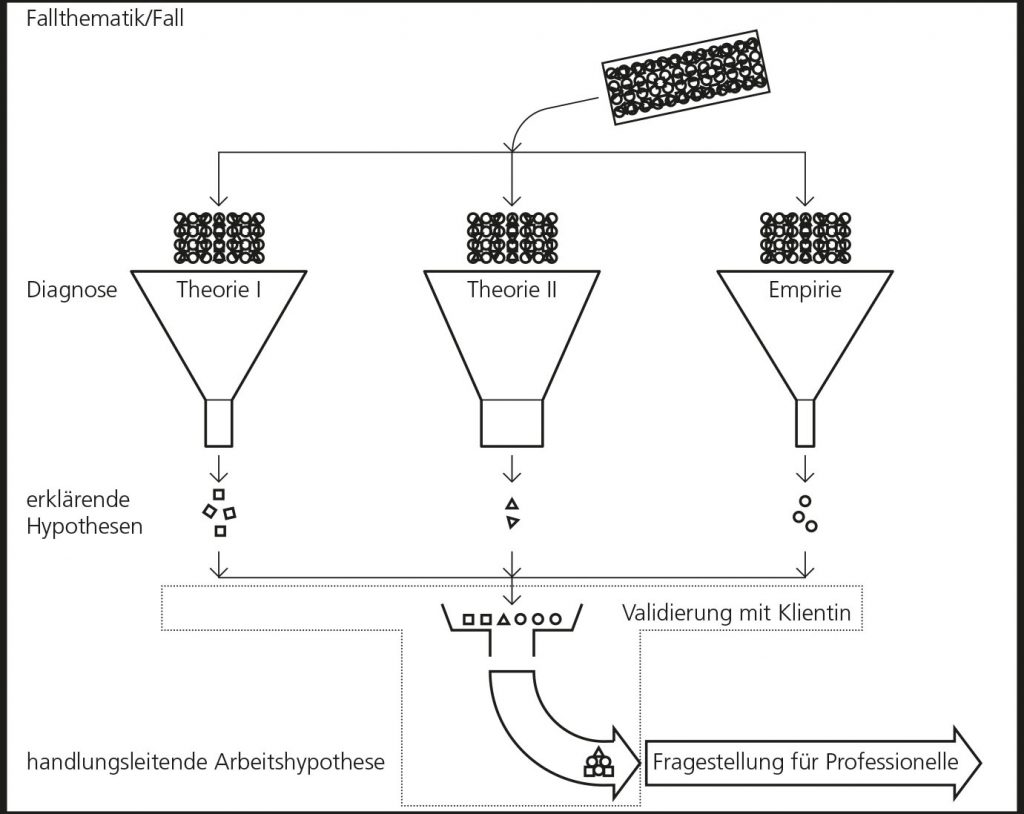 Fallthematik/Fall

Diagnose

Theorie I

Theorie II

Empirie

erklärende Hypothesen

Validierung mit Klientin

handlungsleitende Arbeitshypothese

Fragestellung für Professionelle