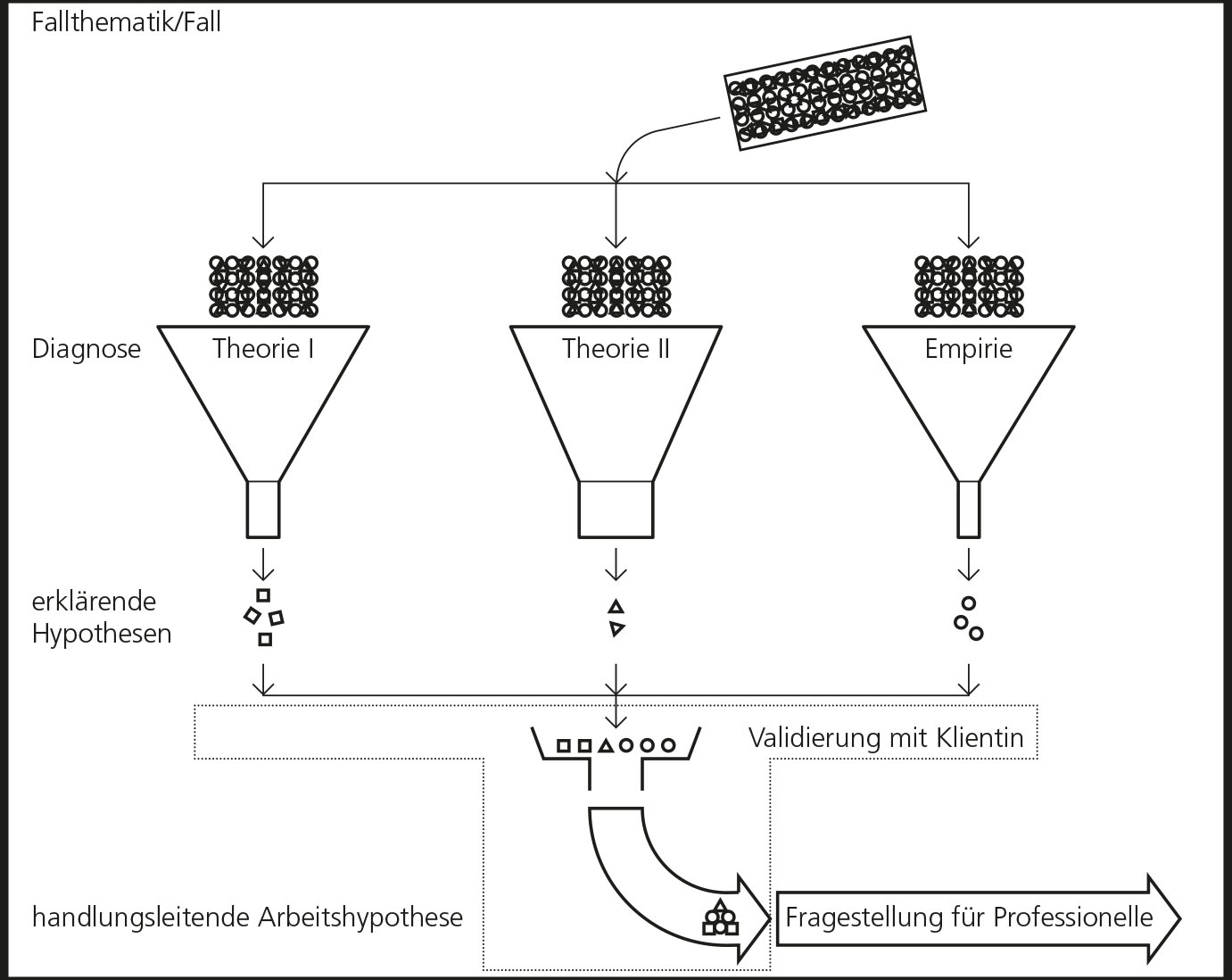 Fallthematik/Fall

Diagnose

Theorie I

Theorie II

Empirie

erklärende Hypothesen

Validierung mit Klientin

handlungsleitende Arbeitshypothese

Fragestellung für Professionelle