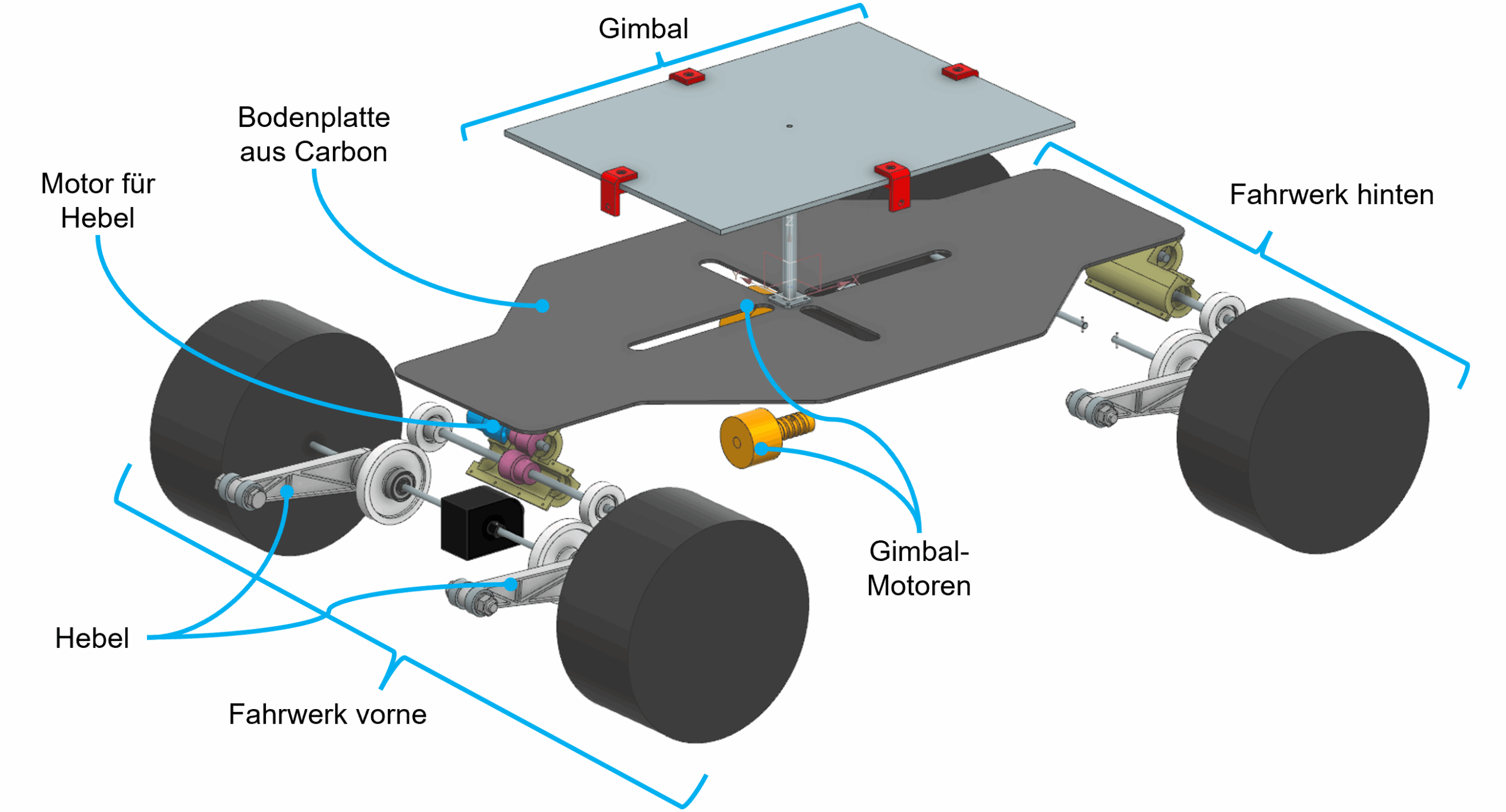 Gimbal

Bodenplatte aus Carbon

Motor für Hebel

Fahrwerk hinten

Gimbal-Motoren

Hebel

Fahrwerk vorne